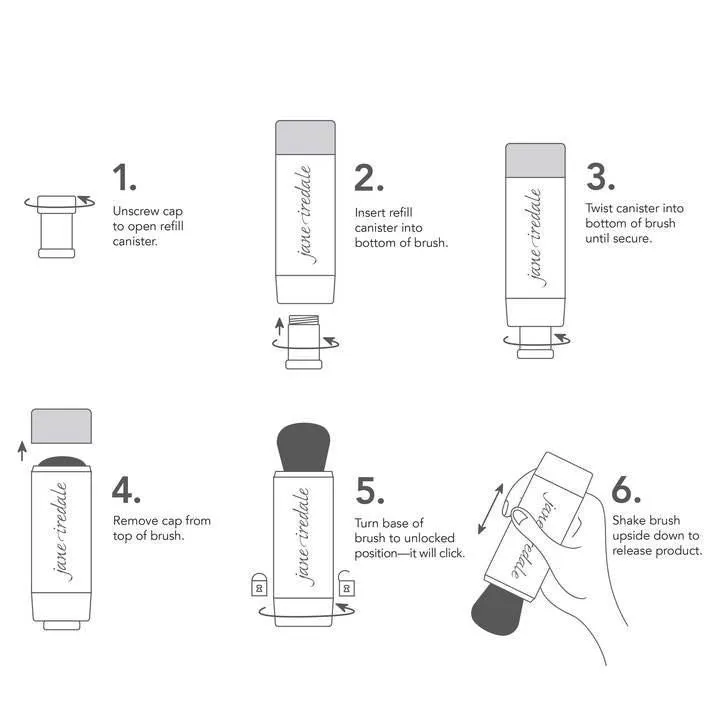 1.
Unscrew cap to open refill canister.

jane iredale

2.
Insert refill canister into bottom of brush.

jane iredale

3.
Twist canister into bottom of brush until secure.

jane iredale

4.
Remove cap from top of brush.

jane iredale

5.
Turn base of brush to unlocked position—it will click.

jane iredale

6.
Shake brush upside down to release product.